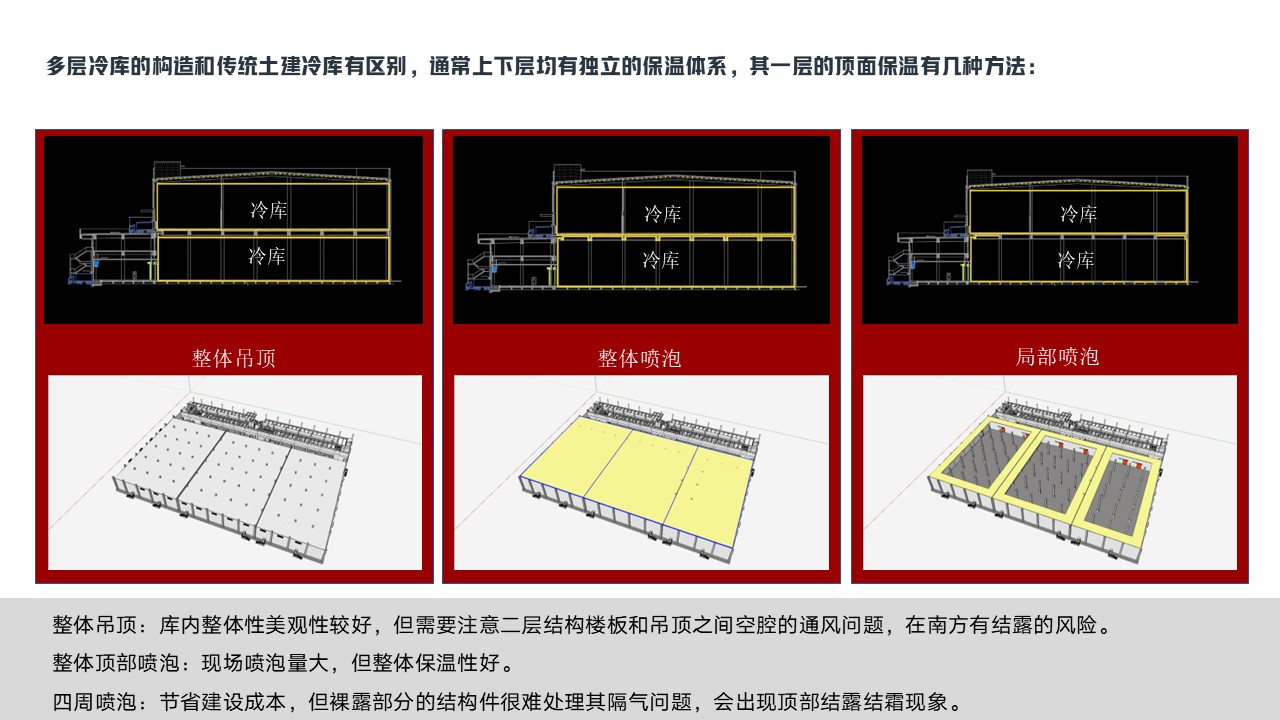 多层冷库的构造和传统土建冷库有区别，通常上下层均有独立的保温体系，其一层的顶面保温有几种方法：

冷库
冷库

整体吊顶

冷库
冷库

整体喷泡

冷库
冷库

局部喷泡

整体吊顶：库内整体性美观性较好，但需要注意二层结构楼板和吊顶之间空腔的通风问题，在南方有结露的风险。

整体顶部喷泡：现场喷泡量大，但整体保温性好。

四周喷泡：节省建设成本，但裸露部分的结构件很难处理其隔气问题，会出现顶部结露结霜现象。